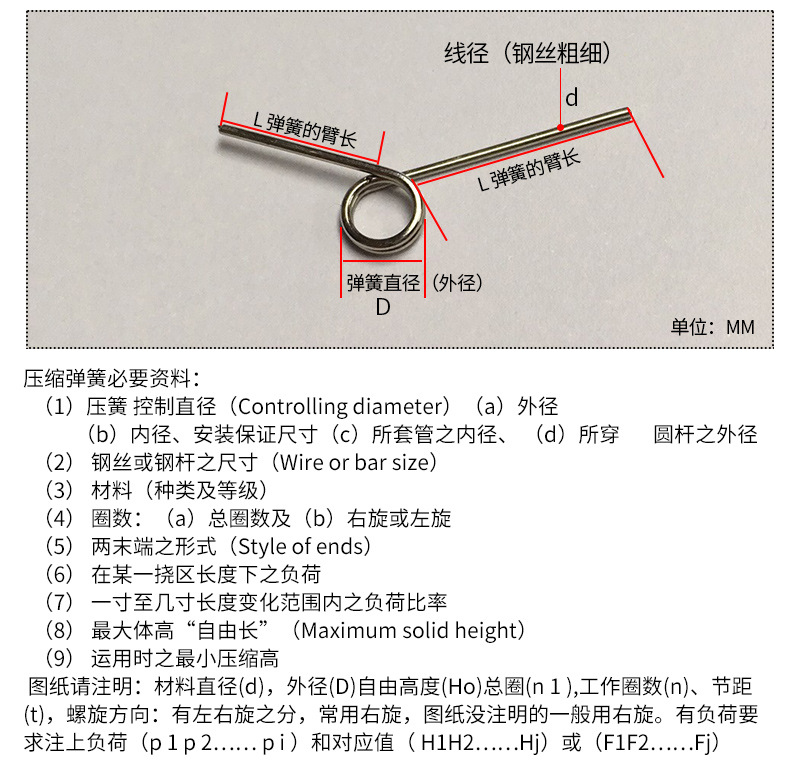 线径（钢丝粗细）

d

L 弹簧的臂长

L 弹簧的臂长

弹簧直径（外径）

D

单位：MM

压缩弹簧必要资料：

（1）压簧 控制直径（Controlling diameter）（a）外径
（b）内径、安装保证尺寸（c）所套管之内径、（d）所穿 圆杆之外径

（2）钢丝或钢杆之尺寸（Wire or bar size）

（3）材料（种类及等级）

（4）圈数：（a）总圈数及（b）右旋或左旋

（5）两末端之形式（Style of ends）

（6）在某一挠区长度下之负荷

（7）一寸至几寸长度变化范围内之负荷比率

（8）最大体高“自由长”（Maximum solid height）

（9）运用时之最小压缩高

图纸请注明：材料直径(d)，外径(D)自由高度(Ho)总圈(n 1 ),工作圈数(n)、节距(t)，螺旋方向：有左右旋之分，常用右旋，图纸没注明的一般用右旋。有负荷要求注上负荷（p 1 p 2...... p i ）和对应值（ H1H2......Hj）或（F1F2......Fj）